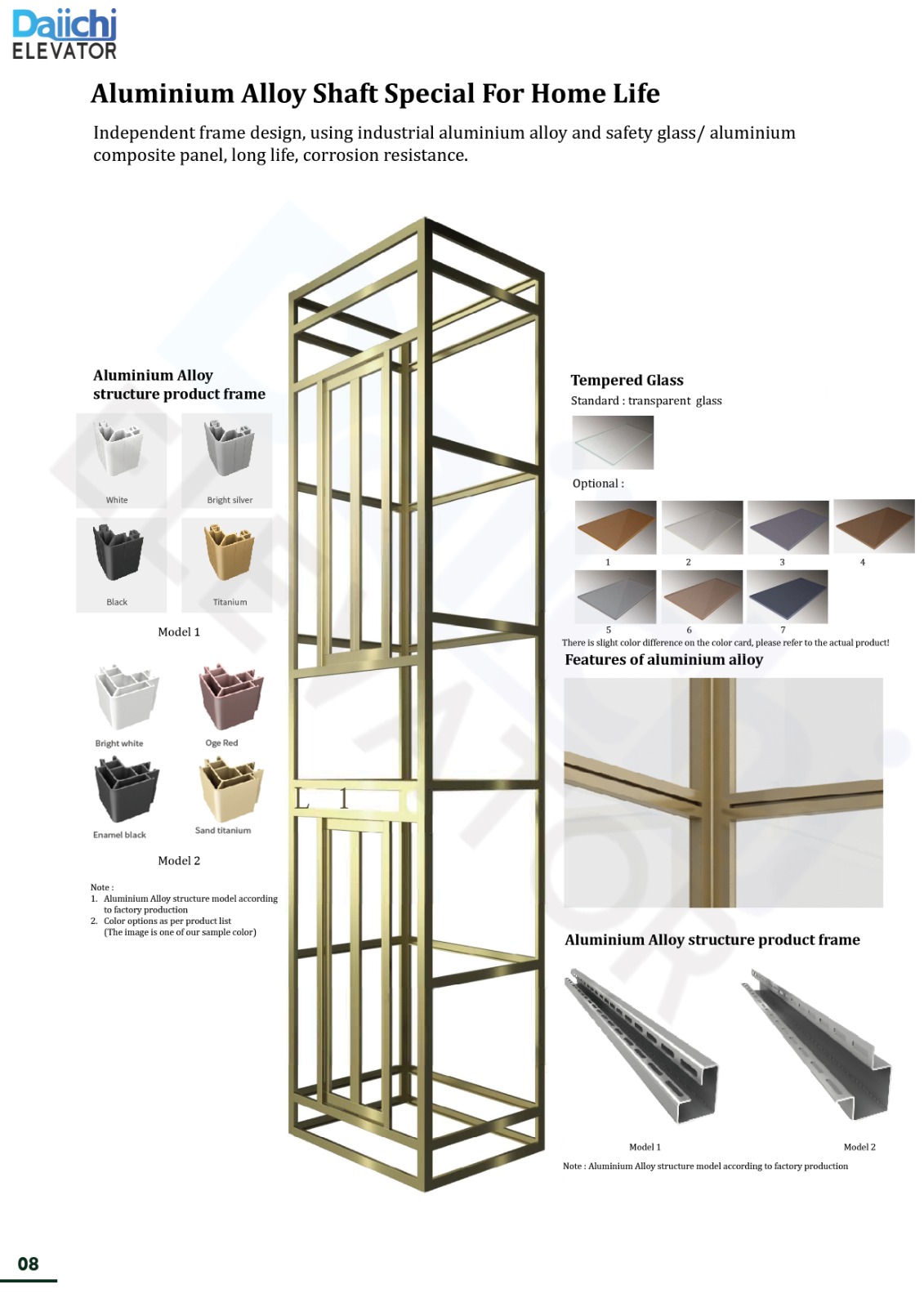 Daiichi
ELEVATOR

Aluminium Alloy Shaft Special For Home Life

Independent frame design, using industrial aluminium alloy and safety glass/ aluminium composite panel, long life, corrosion resistance.

Aluminium Alloy structure product frame

White
Bright silver
Black
Titanium

Model 1

Bright white
Oge Red
Enamel black
Sand titanium

Model 2

Note :
1. Aluminium Alloy structure model according to factory production
2. Color options as per product list (The image is one of our sample color)

L 1

Tempered Glass
Standard : transparent glass

Optional :

1
2
3
4
5
6
7

There is slight color difference on the color card, please refer to the actual product!

Features of aluminium alloy

Aluminium Alloy structure product frame

Model 1
Model 2

Note : Aluminium Alloy structure model according to factory production

08